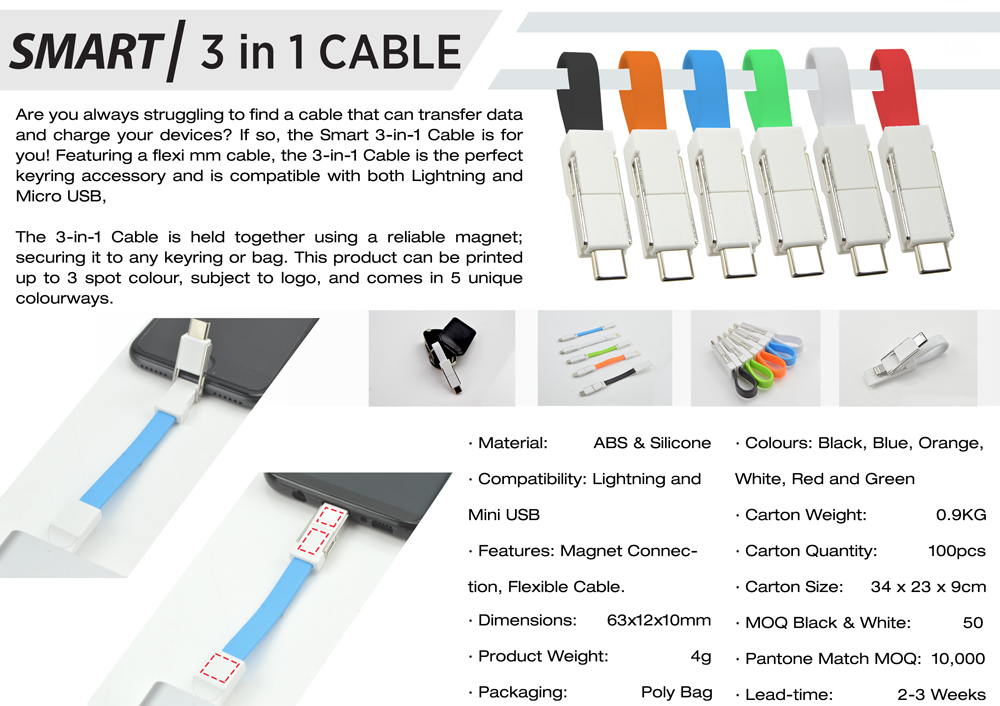 SMART/ 3 in 1 CABLE

Are you always struggling to find a cable that can transfer data and charge your devices? If so, the Smart 3-in-1 Cable is for you! Featuring a flexi mm cable, the 3-in-1 Cable is the perfect keyring accessory and is compatible with both Lightning and Micro USB,

The 3-in-1 Cable is held together using a reliable magnet; securing it to any keyring or bag. This product can be printed up to 3 spot colour, subject to logo, and comes in 5 unique colourways.

· Material: ABS & Silicone

· Compatibility: Lightning and Mini USB

· Features: Magnet Connection, Flexible Cable.

· Dimensions: 63x12x10mm

· Product Weight: 4g

· Packaging: Poly Bag

· Colours: Black, Blue, Orange, White, Red and Green

· Carton Weight: 0.9KG

· Carton Quantity: 100pcs

· Carton Size: 34 x 23 x 9cm

· MOQ Black & White: 50

· Pantone Match MOQ: 10,000

· Lead-time: 2-3 Weeks